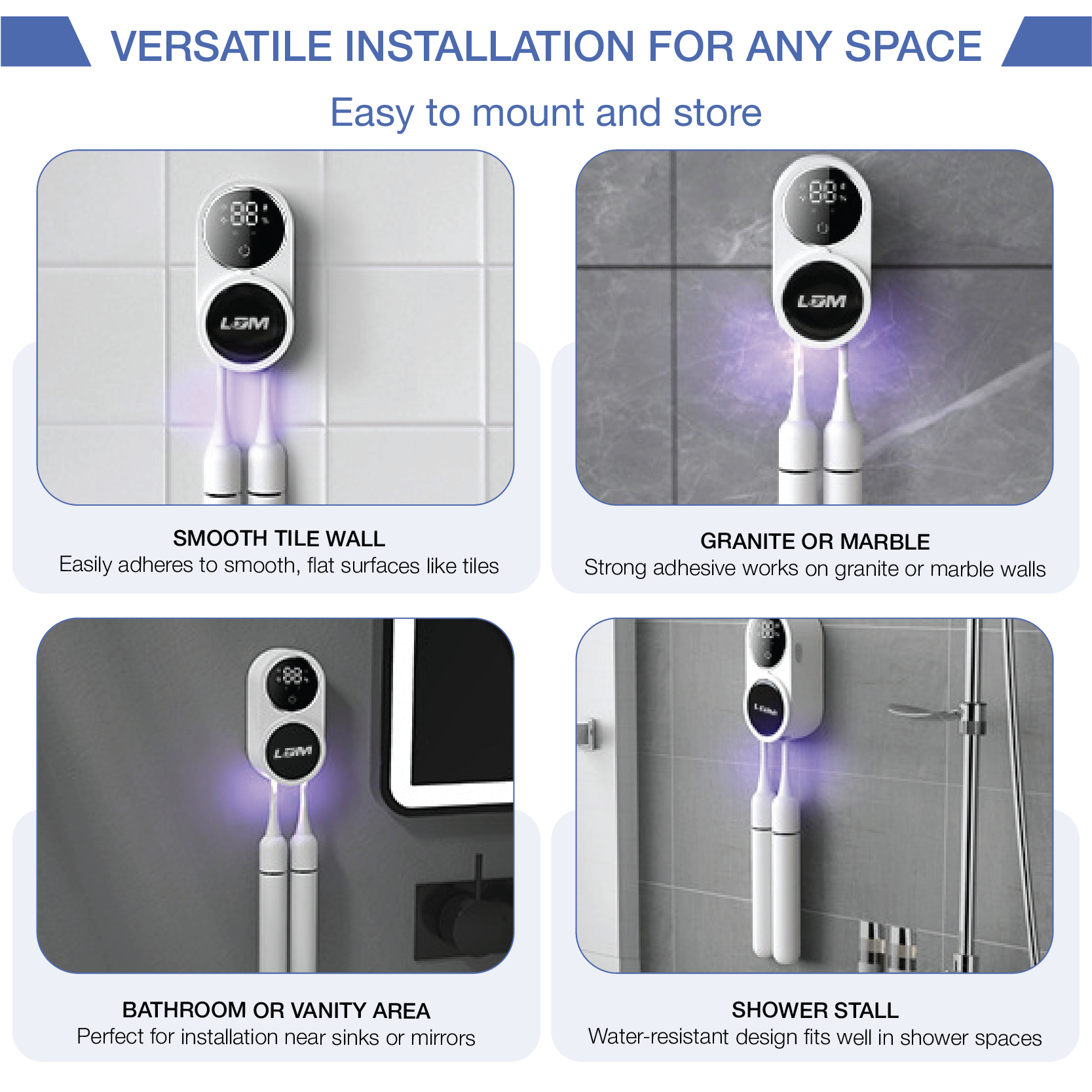 VERSATILE INSTALLATION FOR ANY SPACE

Easy to mount and store

88

LGM

SMOOTH TILE WALL
Easily adheres to smooth, flat surfaces like tiles

88

LGM

GRANITE OR MARBLE
Strong adhesive works on granite or marble walls

88

LGM

BATHROOM OR VANITY AREA
Perfect for installation near sinks or mirrors

88

LGM

SHOWER STALL
Water-resistant design fits well in shower spaces